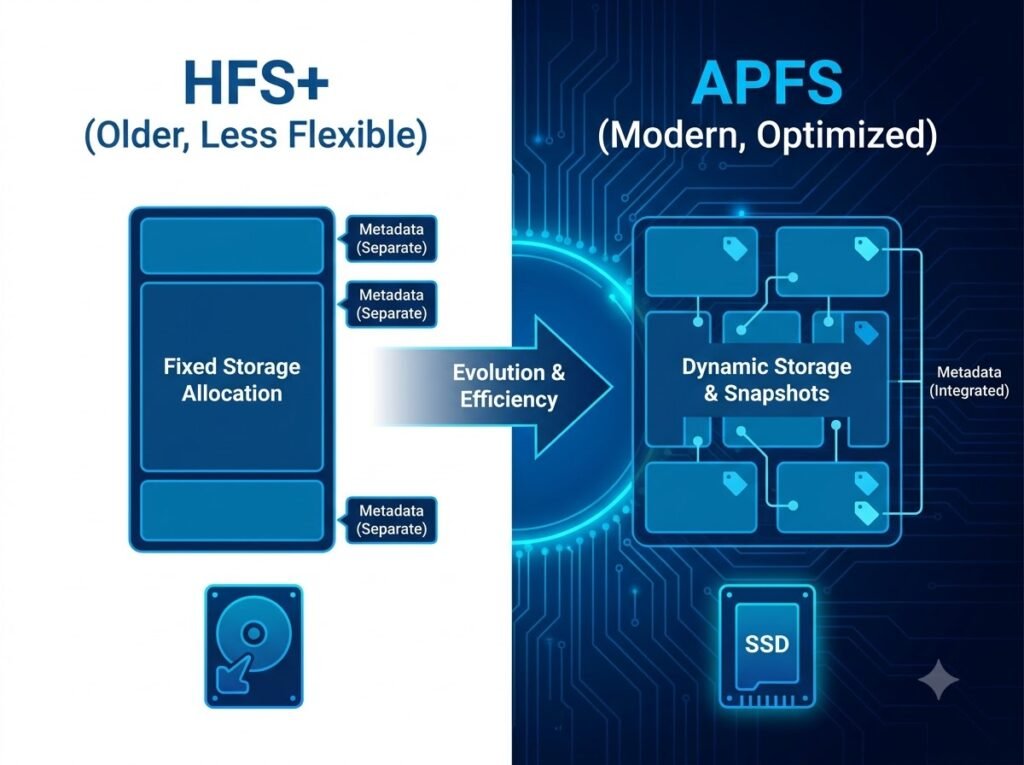 HFS+
(Older, Less Flexible)

Metadata (Separate)

Metadata (Separate)

Fixed Storage Allocation

Metadata (Separate)

Evolution & Efficiency

APFS
(Modern, Optimized)

Dynamic Storage & Snapshots

Metadata (Integrated)

SSD